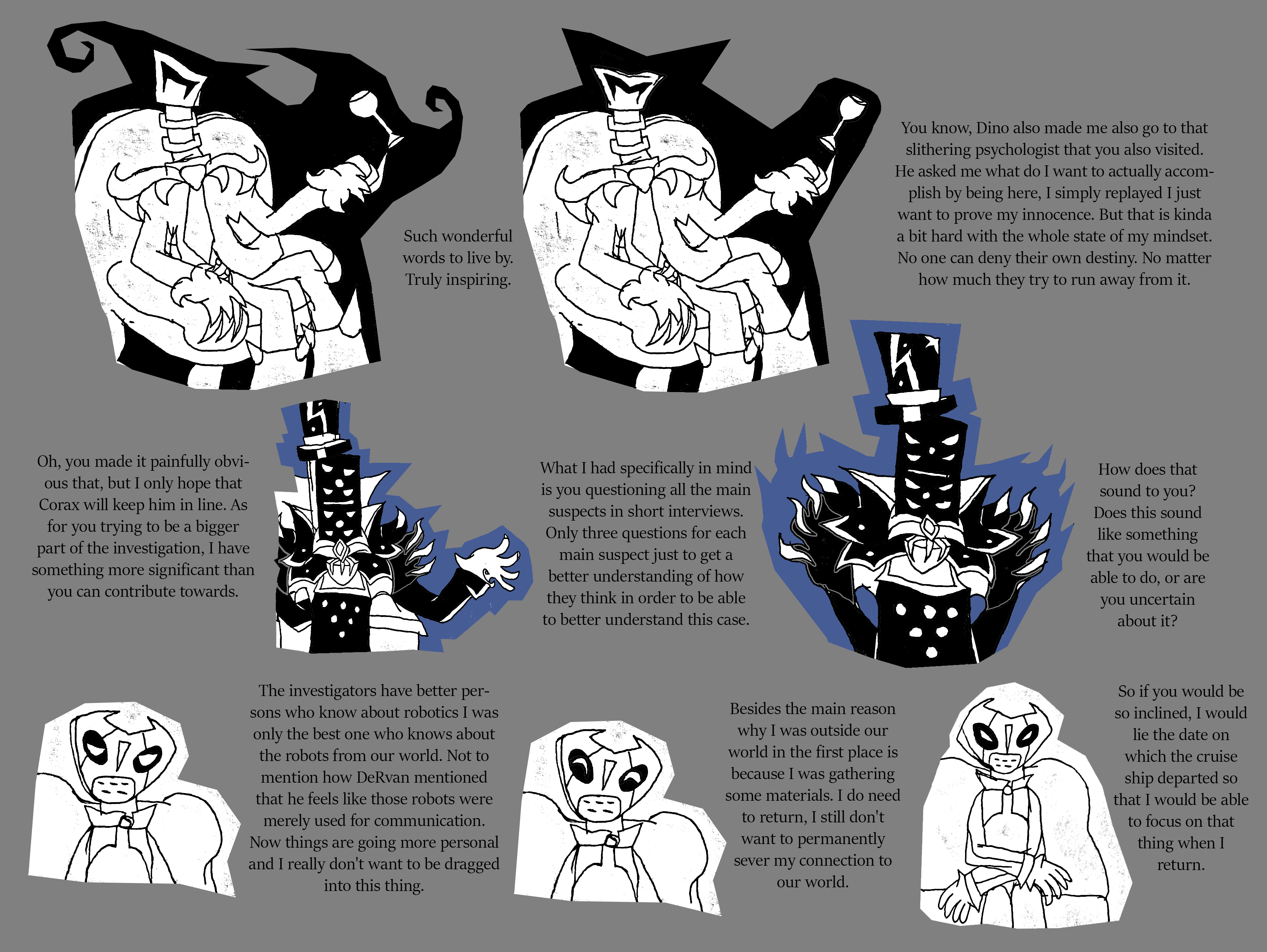 Such wonderful words to live by. Truly inspiring.

You know, Dino also made me also go to that slithering psychologist that you also visited. He asked me what do I want to actually accomplish by being here, I simply replayed I just want to prove my innocence. But that is kinda a bit hard with the whole state of my mindset. No one can deny their own destiny. No matter how much they try to run away from it.

Oh, you made it painfully obvious that, but I only hope that Corax will keep him in line. As for you trying to be a bigger part of the investigation, I have something more significant than you can contribute towards.

What I had specifically in mind is you questioning all the main suspects in short interviews. Only three questions for each main suspect just to get a better understanding of how they think in order to be able to better understand this case.

How does that sound to you? Does this sound like something that you would be able to do, or are you uncertain about it?

The investigators have better persons who know about robotics I was only the best one who knows about the robots from our world. Not to mention how DeRvan mentioned that he feels like those robots were merely used for communication. Now things are going more personal and I really don't want to be dragged into this thing.

Besides the main reason why I was outside our world in the first place is because I was gathering some materials. I do need to return, I still don't want to permanently sever my connection to our world.

So if you would be so inclined, I would lie the date on which the cruise ship departed so that I would be able to focus on that thing when I return.