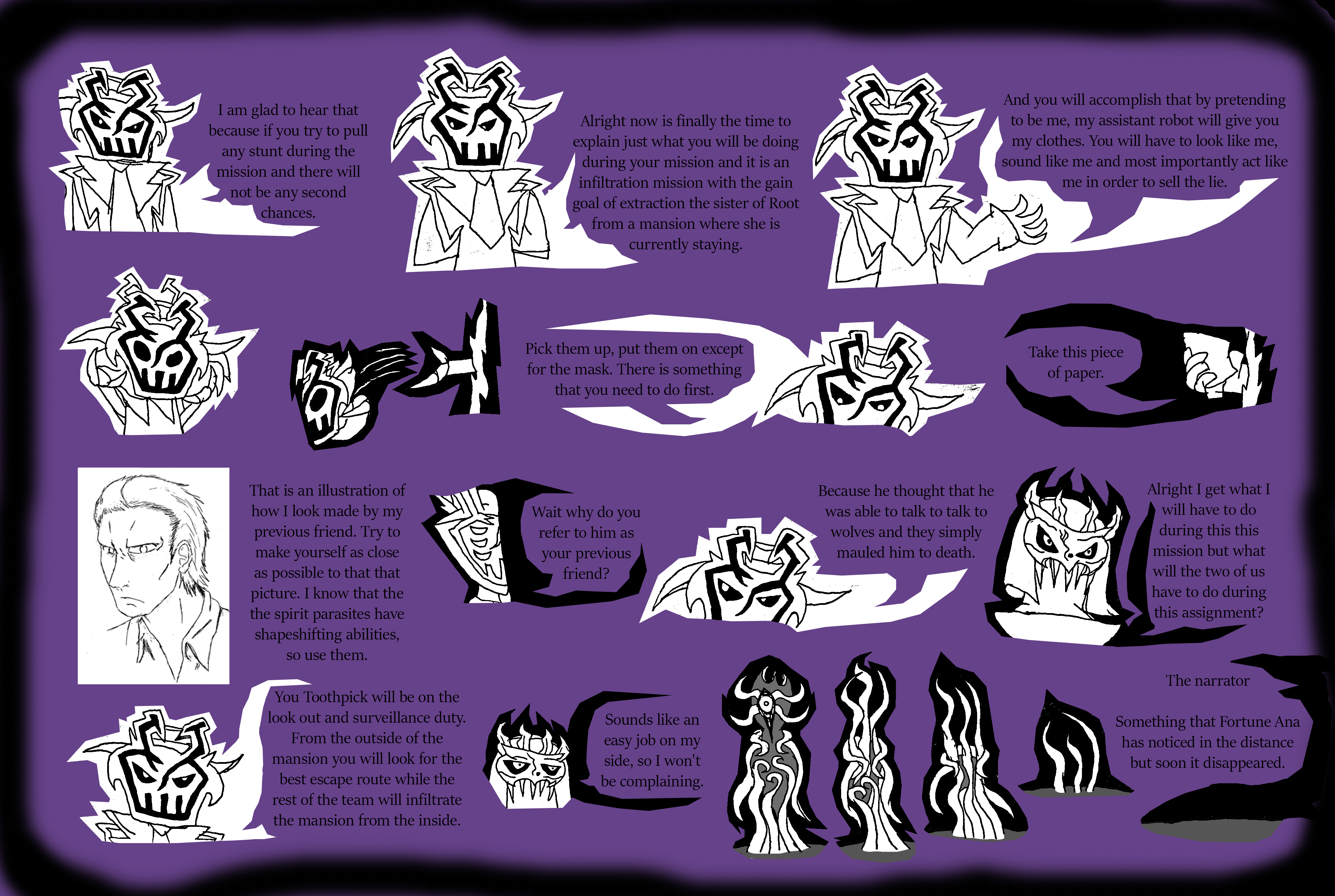 I am glad to hear that because if you try to pull any stunt during the mission and there will not be any second chances.

Alright now is finally the time to explain just what you will be doing during your mission and it is an infiltration mission with the gain goal of extraction the sister of Root from a mansion where she is currently staying.

And you will accomplish that by pretending to be me, my assistant robot will give you my clothes. You will have to look like me, sound like me and most importantly act like me in order to sell the lie.

Pick them up, put them on except for the mask. There is something that you need to do first.

Take this piece of paper.

That is an illustration of how I look made by my previous friend. Try to make yourself as close as possible to that that picture. I know that the the spirit parasites have shapeshifting abilities, so use them.

Wait why do you refer to him as your previous friend?

Because he thought that he was able to talk to talk to wolves and they simply mauled him to death.

Alright I get what I will have to do during this this mission but what will the two of us have to do during this assignment?

You Toothpick will be on the look out and surveillance duty. From the outside of the mansion you will look for the best escape route while the rest of the team will infiltrate the mansion from the inside.

Sounds like an easy job on my side, so I won't be complaining.

The narrator

Something that Fortune Ana has noticed in the distance but soon it disappeared.