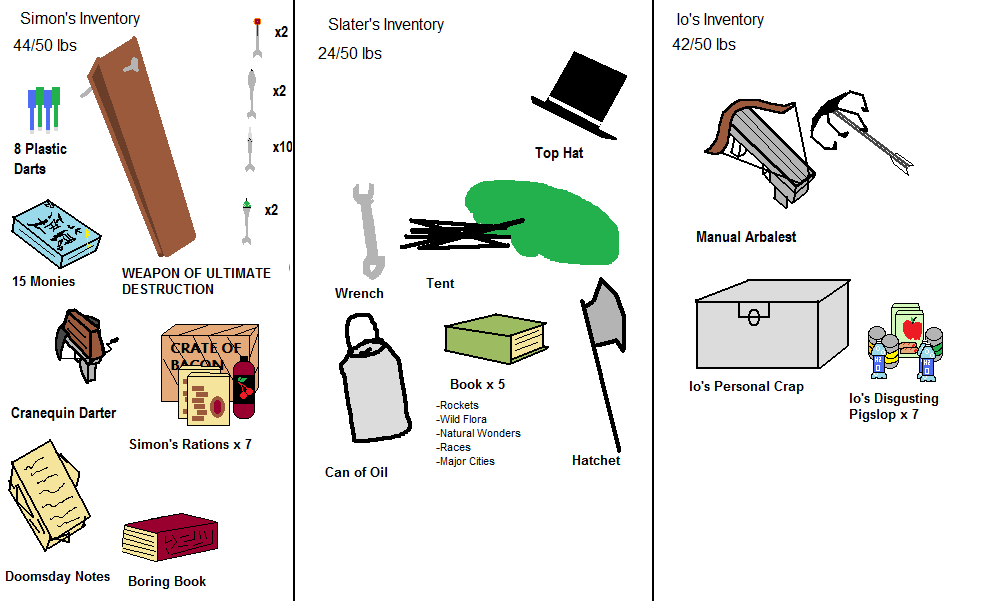 Simon's Inventory
44/50 lbs

x2

x2

x10

x2

8 Plastic Darts

15 Monies

WEAPON OF ULTIMATE DESTRUCTION

Cranequin Darter

CRATE OF BACON

Simon's Rations x 7

Doomsday Notes

Boring Book

Slater's Inventory
24/50 lbs

Top Hat

Wrench

Tent

Can of Oil

Book x 5
-Rockets
-Wild Flora
-Natural Wonders
-Races
-Major Cities

Hatchet

Io's Inventory
42/50 lbs

Manual Arbalest

Io's Personal Crap

Io's Disgusting Pigslop x 7