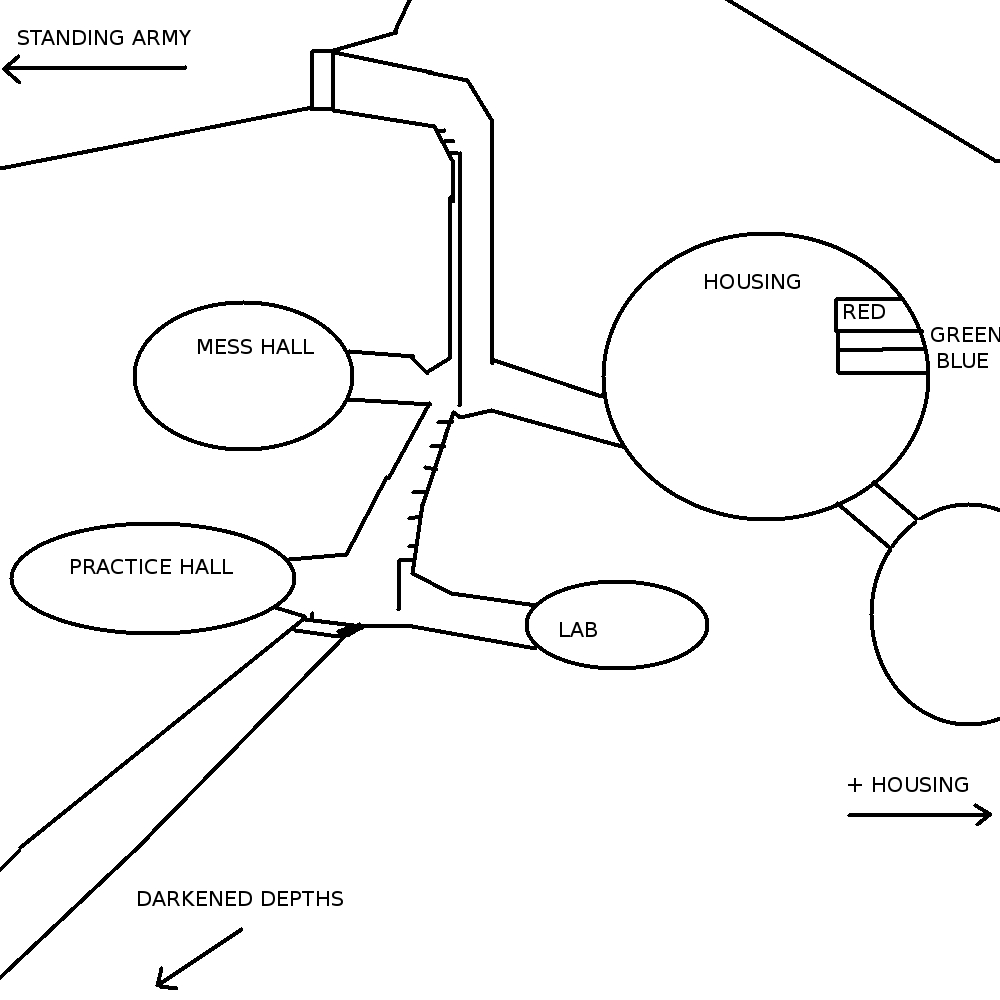 STANDING ARMY

HOUSING

RED

GREEN

BLUE

MESS HALL

PRACTICE HALL

LAB

+ HOUSING

DARKENED DEPTHS