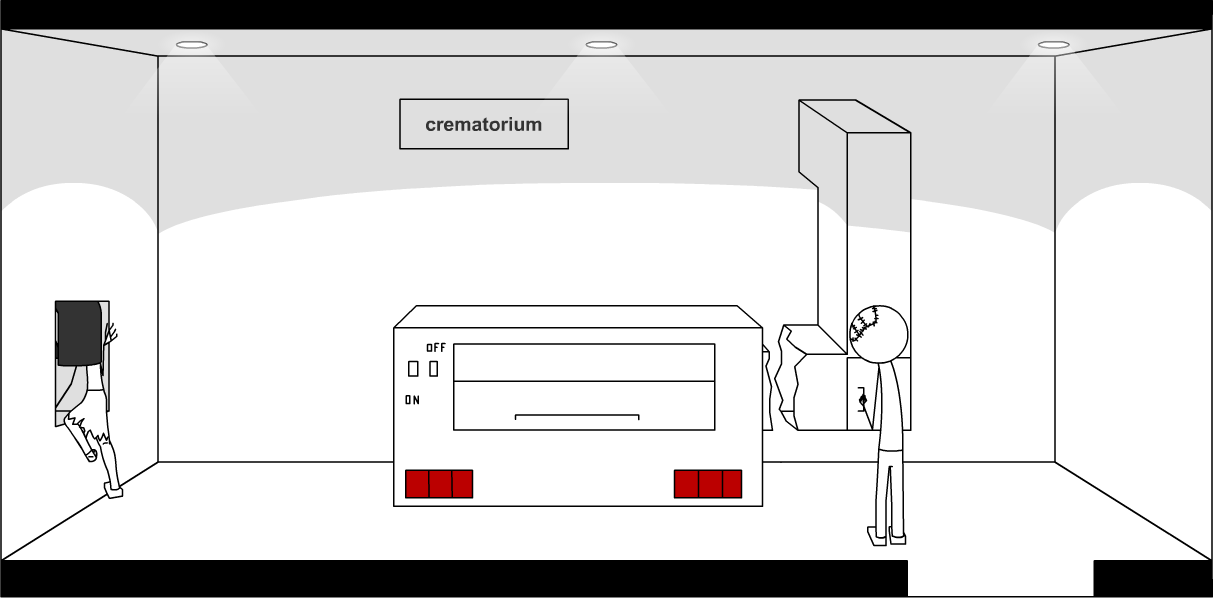 crematorium

OFF

ON