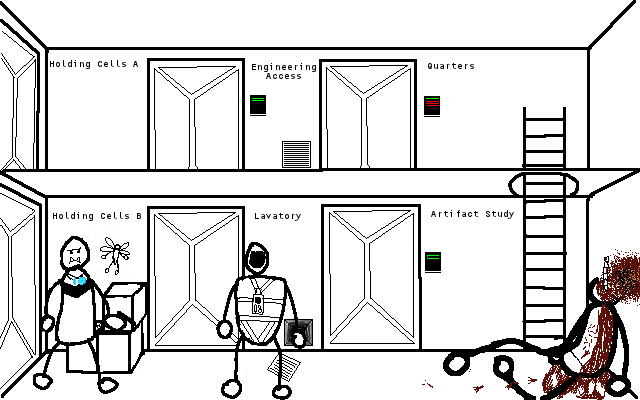 Holding Cells A

Engineering Access

Quarters

Holding Cells B

Lavatory

Artifact Study