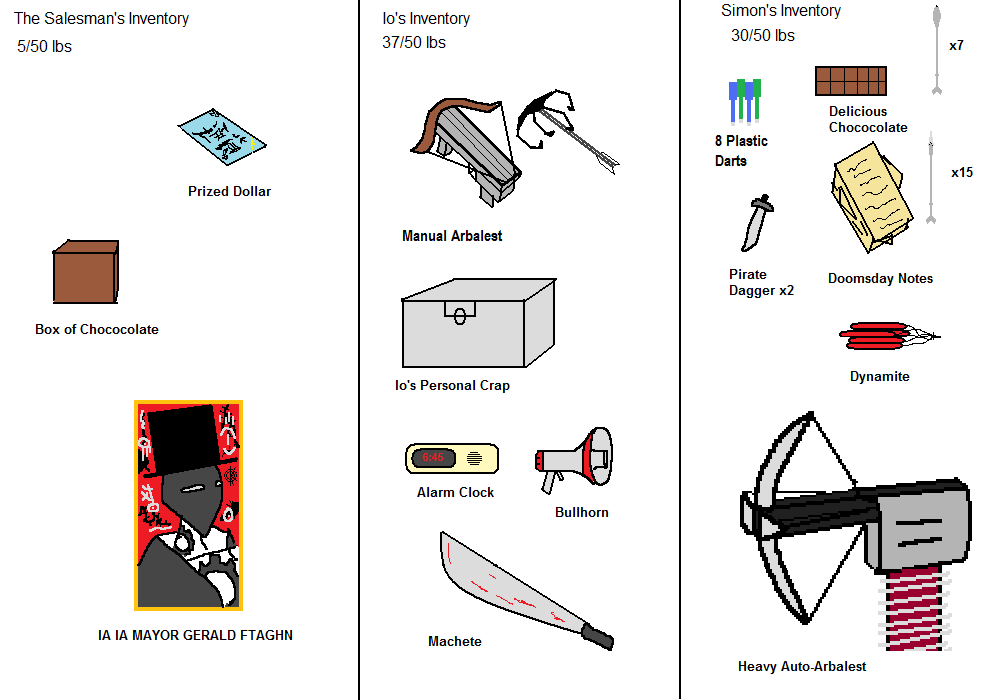 The Salesman's Inventory
5/50 lbs

Prized Dollar

Box of Chococolate

IA IA MAYOR GERALD FTAGHN

Io's Inventory
37/50 lbs

Manual Arbalest

Io's Personal Crap

6:45

Alarm Clock

Bullhorn

Machete

Simon's Inventory
30/50 lbs

x7

8 Plastic Darts

Delicious Chococolate

x15

Pirate Dagger x2

Doomsday Notes

Dynamite

Heavy Auto-Arbalest