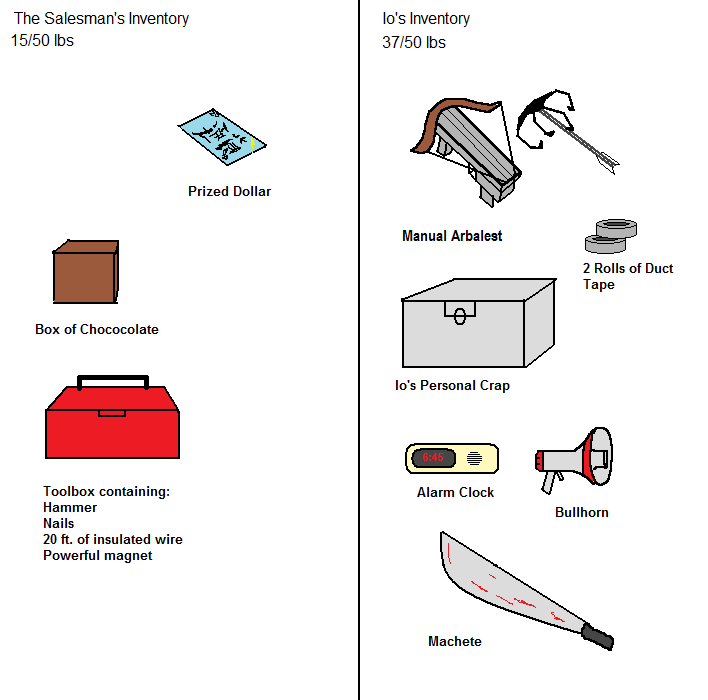 The Salesman's Inventory
15/50 lbs

Prized Dollar

Box of Chococolate

Toolbox containing:
Hammer
Nails
20 ft. of insulated wire
Powerful magnet

Io's Inventory
37/50 lbs

Manual Arbalest

2 Rolls of Duct Tape

Io's Personal Crap

6:45

Alarm Clock

Bullhorn

Machete