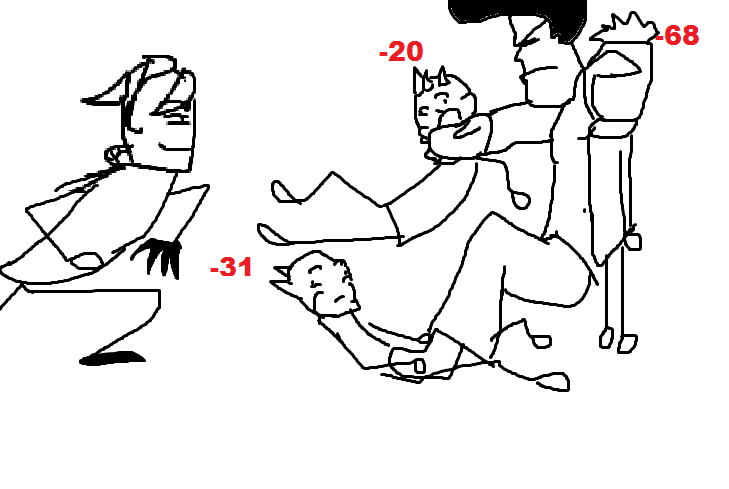 -20

-68

-31