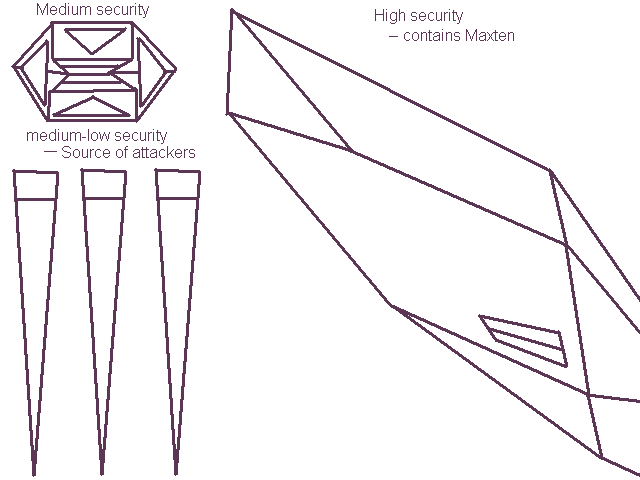 Medium security

medium-low security
— Source of attackers

High security
– contains Maxten