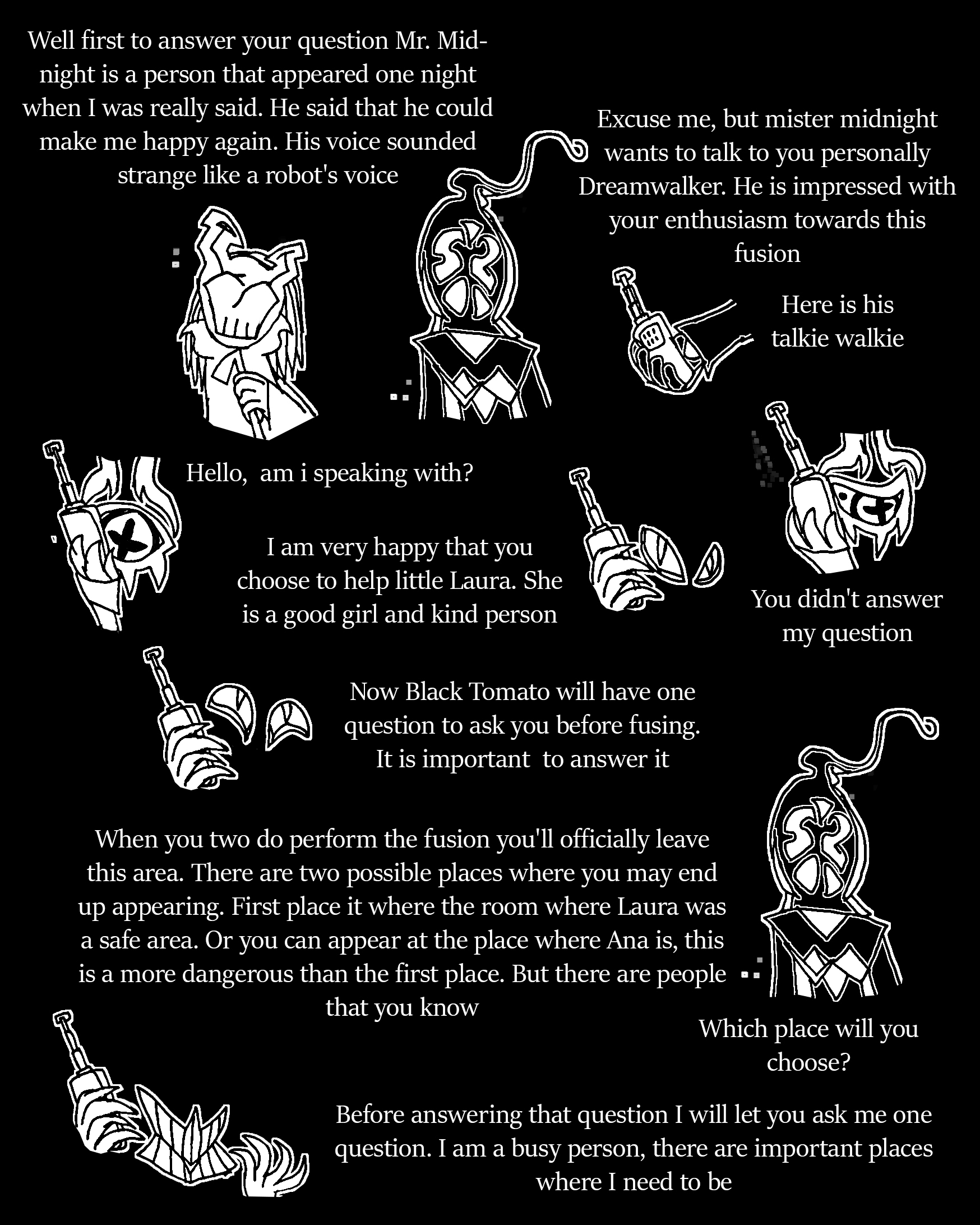 Well first to answer your question Mr. Midnight is a person that appeared one night when I was really said. He said that he could make me happy again. His voice sounded strange like a robot's voice

Excuse me, but mister midnight wants to talk to you personally Dreamwalker. He is impressed with your enthusiasm towards this fusion

Here is his talkie walkie

Hello, am i speaking with?

I am very happy that you choose to help little Laura. She is a good girl and kind person

You didn't answer my question

Now Black Tomato will have one question to ask you before fusing. It is important to answer it

When you two do perform the fusion you'll officially leave this area. There are two possible places where you may end up appearing. First place it where the room where Laura was a safe area. Or you can appear at the place where Ana is, this is a more dangerous than the first place. But there are people that you know

Which place will you choose?

Before answering that question I will let you ask me one question. I am a busy person, there are important places where I need to be