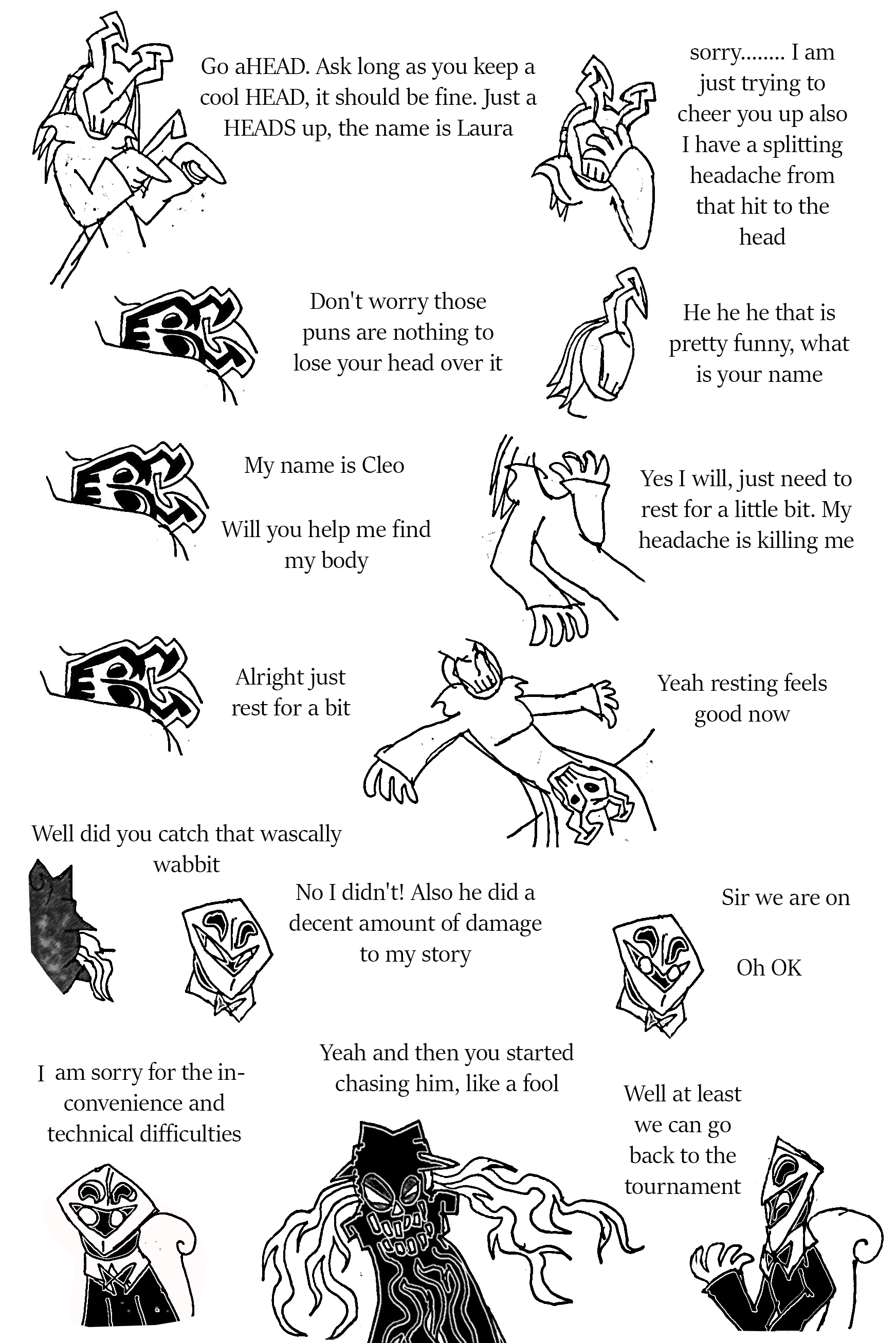 Go aHEAD. Ask long as you keep a cool HEAD, it should be fine. Just a HEADS up, the name is Laura

sorry........ I am just trying to cheer you up also I have a splitting headache from that hit to the head

Don't worry those puns are nothing to lose your head over it

He he he that is pretty funny, what is your name

My name is Cleo

Will you help me find my body

Yes I will, just need to rest for a little bit. My headache is killing me

Alright just rest for a bit

Yeah resting feels good now

Well did you catch that wascally wabbit

No I didn't! Also he did a decent amount of damage to my story

Sir we are on

Oh OK

I am sorry for the inconvenience and technical difficulties

Yeah and then you started chasing him, like a fool

Well at least we can go back to the tournament