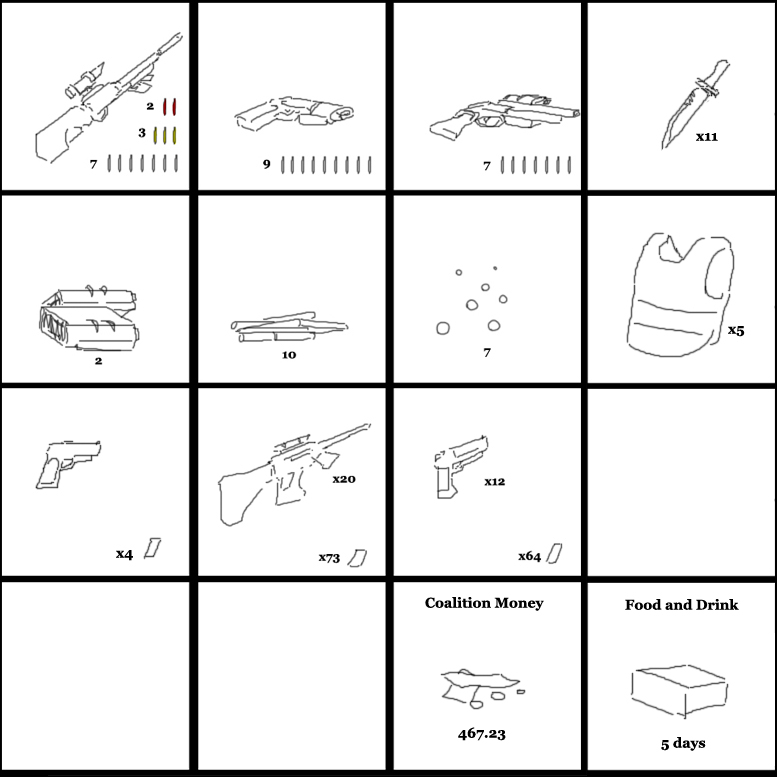 2
3
7

9

7

x11

2

10

7

x5

x4

x20
x73

x12
x64

Coalition Money
467.23

Food and Drink
5 days