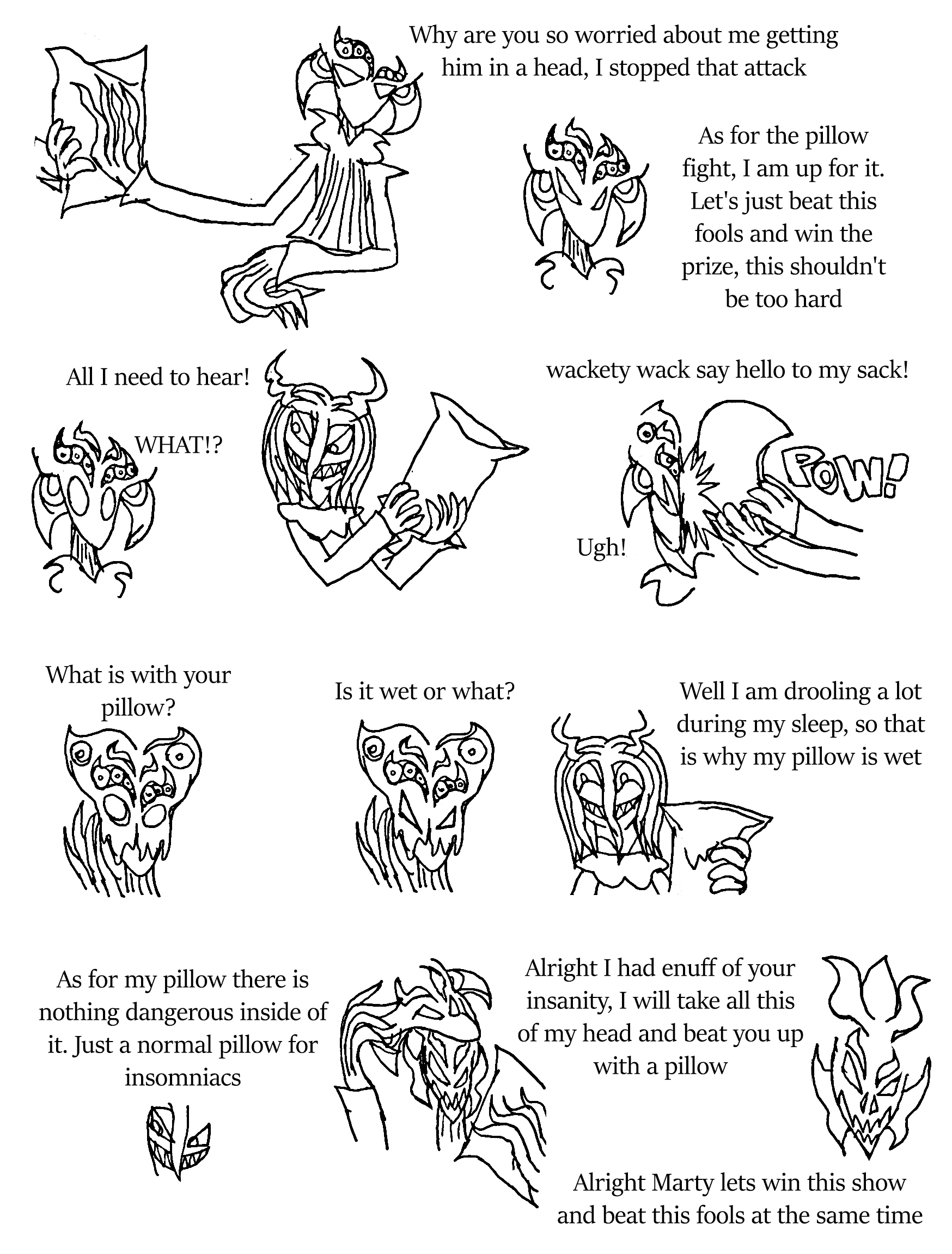 Why are you so worried about me getting him in a head, I stopped that attack

As for the pillow fight, I am up for it. Let's just beat this fools and win the prize, this shouldn't be too hard

All I need to hear!

WHAT!?

wackety wack say hello to my sack!

POW!

Ugh!

What is with your pillow?

Is it wet or what?

Well I am drooling a lot during my sleep, so that is why my pillow is wet

As for my pillow there is nothing dangerous inside of it. Just a normal pillow for insomniacs

Alright I had enuff of your insanity, I will take all this of my head and beat you up with a pillow

Alright Marty lets win this show and beat this fools at the same time