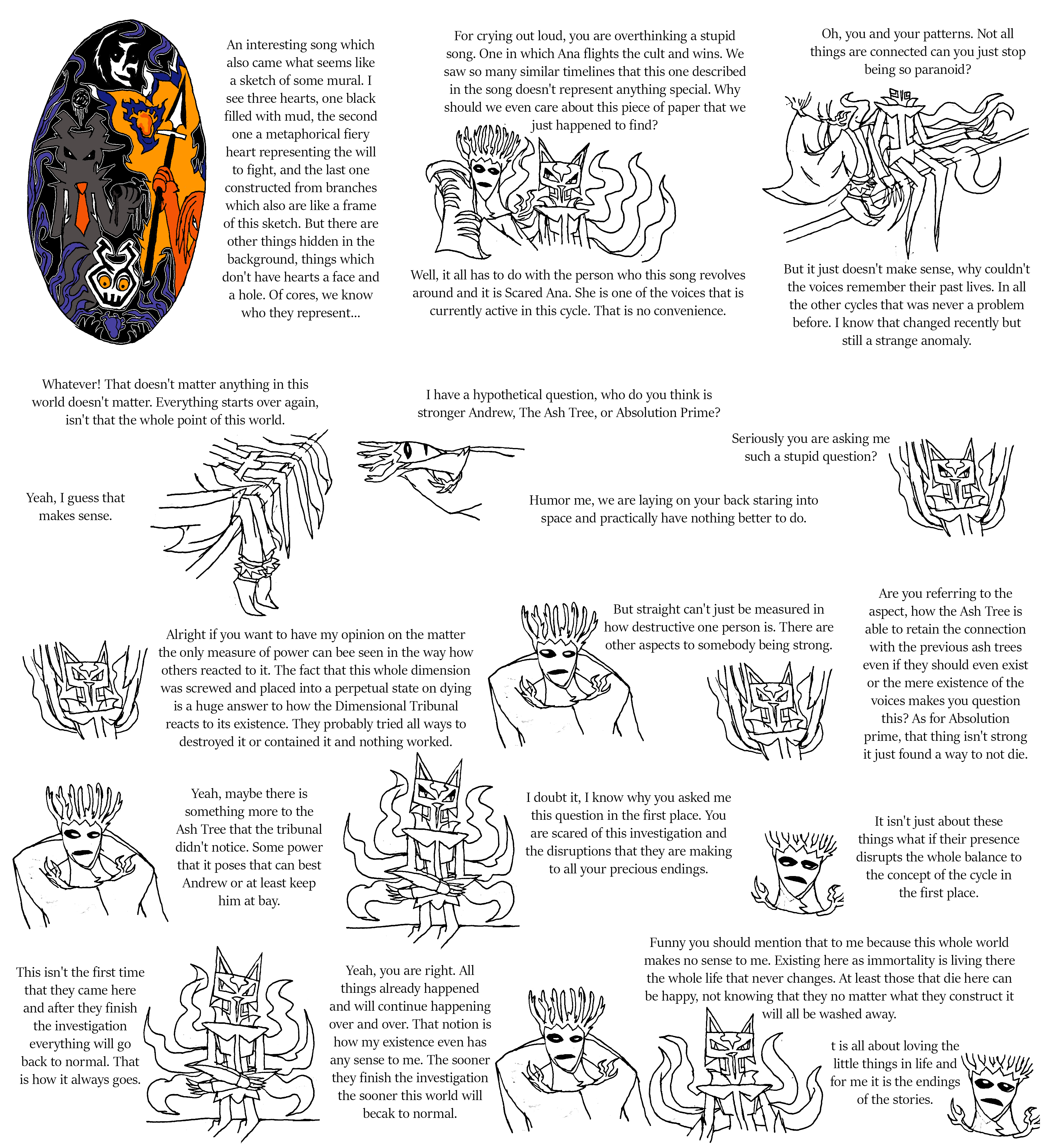 An interesting song which also came what seems like a sketch of some mural. I see three hearts, one black filled with mud, the second one a metaphorical fiery heart representing the will to fight, and the last one constructed from branches which also are like a frame of this sketch. But there are other things hidden in the background, things which don't have hearts a face and a hole. Of cores, we know who they represent...

For crying out loud, you are overthinking a stupid song. One in which Ana flights the cult and wins. We saw so many similar timelines that this one described in the song doesn't represent anything special. Why should we even care about this piece of paper that we just happened to find?

Well, it all has to do with the person who this song revolves around and it is Scared Ana. She is one of the voices that is currently active in this cycle. That is no convenience.

Oh, you and your patterns. Not all things are connected can you just stop being so paranoid?

But it just doesn't make sense, why couldn't the voices remember their past lives. In all the other cycles that was never a problem before. I know that changed recently but still a strange anomaly.

Whatever! That doesn't matter anything in this world doesn't matter. Everything starts over again, isn't that the whole point of this world.

Yeah, I guess that makes sense.

I have a hypothetical question, who do you think is stronger Andrew, The Ash Tree, or Absolution Prime?

Seriously you are asking me such a stupid question?

Humor me, we are laying on your back staring into space and practically have nothing better to do.

Alright if you want to have my opinion on the matter the only measure of power can bee seen in the way how others reacted to it. The fact that this whole dimension was screwed and placed into a perpetual state on dying is a huge answer to how the Dimensional Tribunal reacts to its existence. They probably tried all ways to destroyed it or contained it and nothing worked.

But straight can't just be measured in how destructive one person is. There are other aspects to somebody being strong.

Are you referring to the aspect, how the Ash Tree is able to retain the connection with the previous ash trees even if they should even exist or the mere existence of the voices makes you question this? As for Absolution prime, that thing isn't strong it just found a way to not die.

Yeah, maybe there is something more to the Ash Tree that the tribunal didn't notice. Some power that it poses that can best Andrew or at least keep him at bay.

I doubt it, I know why you asked me this question in the first place. You are scared of this investigation and the disruptions that they are making to all your precious endings.

It isn't just about these things what if their presence disrupts the whole balance to the concept of the cycle in the first place.

This isn't the first time that they came here and after they finish the investigation everything will go back to normal. That is how it always goes.

Yeah, you are right. All things already happened and will continue happening over and over. That notion is how my existence even has any sense to me. The sooner they finish the investigation the sooner this world will becak to normal.

Funny you should mention that to me because this whole world makes no sense to me. Existing here as immortality is living there the whole life that never changes. At least those that die here can be happy, not knowing that they no matter what they construct it will all be washed away.

t is all about loving the little things in life and for me it is the endings of the stories.